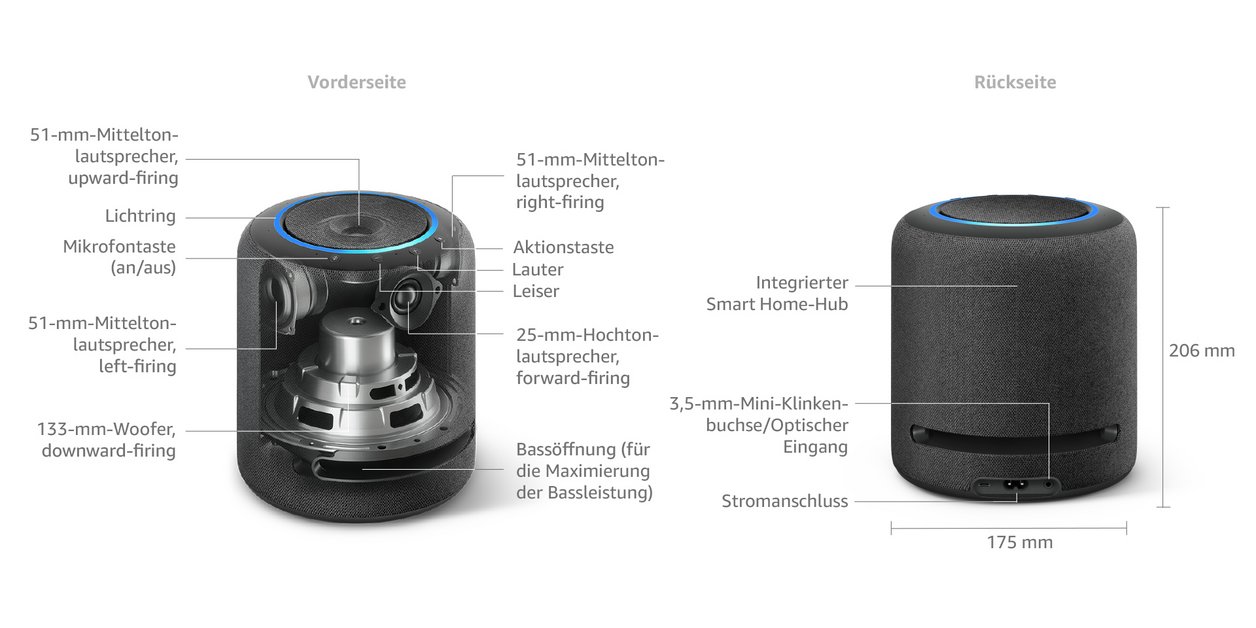 Vorderseite

51-mm-Mitteltonlautsprecher, upward-firing

Lichtring

Mikrofontaste (an/aus)

51-mm-Mitteltonlautsprecher, left-firing

133-mm-Woofer, downward-firing

51-mm-Mitteltonlautsprecher, right-firing

Aktionstaste

Lauter

Leiser

25-mm-Hochtonlautsprecher, forward-firing

Bassöffnung (für die Maximierung der Bassleistung)

Rückseite

Integrierter Smart Home-Hub

3,5-mm-Mini-Klinkenbuchse/Optischer Eingang

Stromanschluss

206 mm

175 mm